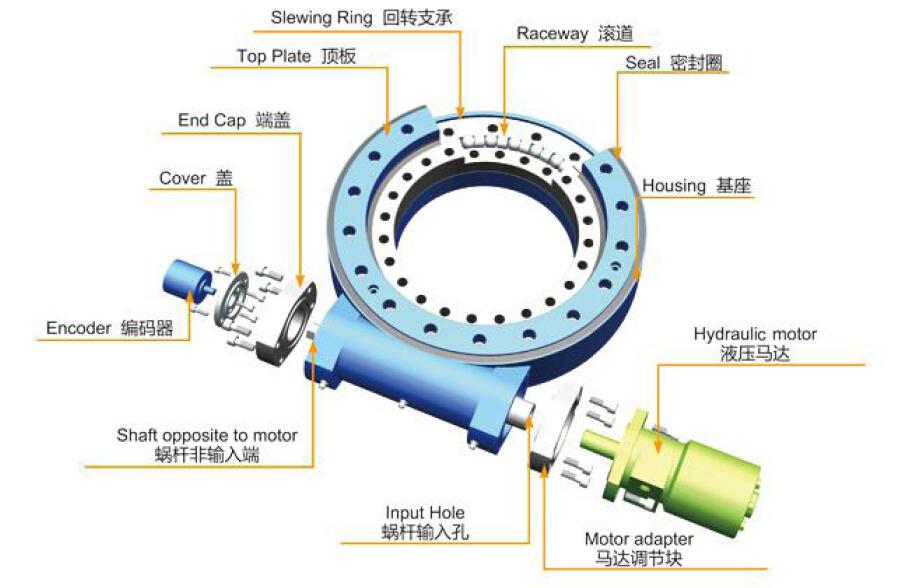 Slewing Ring 回转支承

Raceway 滚道

Top Plate 顶板

Seal 密封圈

End Cap 端盖

Cover 盖

Housing 基座

Encoder 编码器

Hydraulic motor
液压马达

Shaft opposite to motor
蜗杆非输入端

Input Hole
蜗杆输入孔

Motor adapter
马达调节块